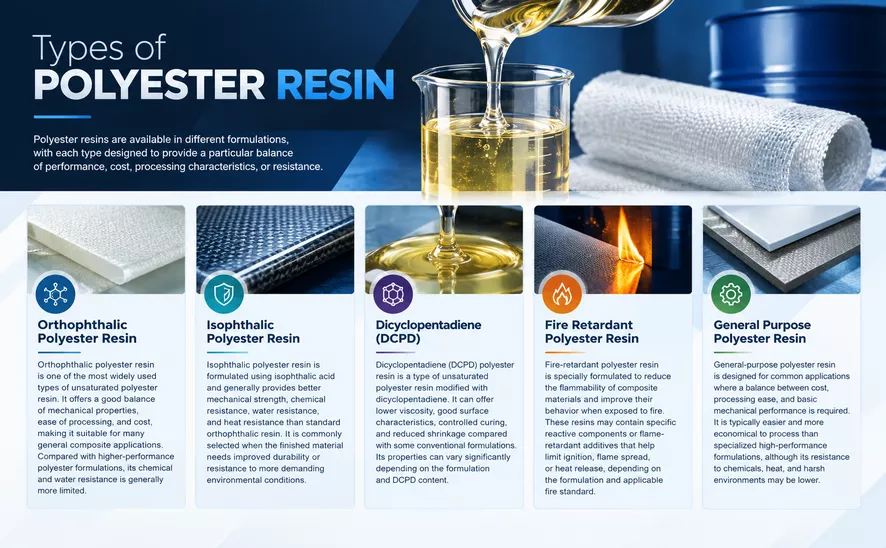 Types of
POLYESTER RESIN

Polyester resins are available in different formulations, with each type designed to provide a particular balance of performance, cost, processing characteristics, or resistance.

Orthophthalic Polyester Resin

Orthophthalic polyester resin is one of the most widely used types of unsaturated polyester resin. It offers a good balance of mechanical properties, ease of processing, and cost, making it suitable for many general composite applications. Compared with higher-performance polyester formulations, its chemical and water resistance is generally more limited.

Isophthalic Polyester Resin

Isophthalic polyester resin is formulated using isophthalic acid and generally provides better mechanical strength, chemical resistance, water resistance, and heat resistance than standard orthophthalic resin. It is commonly selected when the finished material needs improved durability or resistance to more demanding environmental conditions.

Dicyclopentadiene (DCPD)

Dicyclopentadiene (DCPD) polyester resin is a type of unsaturated polyester resin modified with dicyclopentadiene. It can offer lower viscosity, good surface characteristics, controlled curing, and reduced shrinkage compared with some conventional formulations. Its properties can vary significantly depending on the formulation and DCPD content.

Fire Retardant Polyester Resin

Fire-retardant polyester resin is specially formulated to reduce the flammability of composite materials and improve their behavior when exposed to fire. These resins may contain specific reactive components or flame-retardant additives that help limit ignition, flame spread, or heat release, depending on the formulation and applicable fire standard.

General Purpose Polyester Resin

General-purpose polyester resin is designed for common applications where a balance between cost, processing ease, and basic mechanical performance is required. It is typically easier and more economical to process than specialized high-performance formulations, although its resistance to chemicals, heat, and harsh environments may be lower.